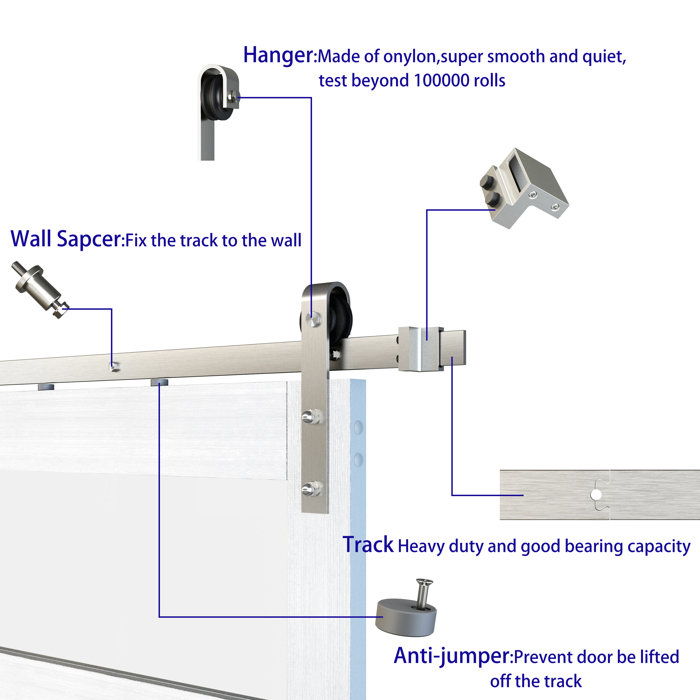 Hanger:Made of onylon,super smooth and quiet, test beyond 100000 rolls

Wall Sapcer:Fix the track to the wall

Track Heavy duty and good bearing capacity

Anti-jumper:Prevent door be lifted off the track